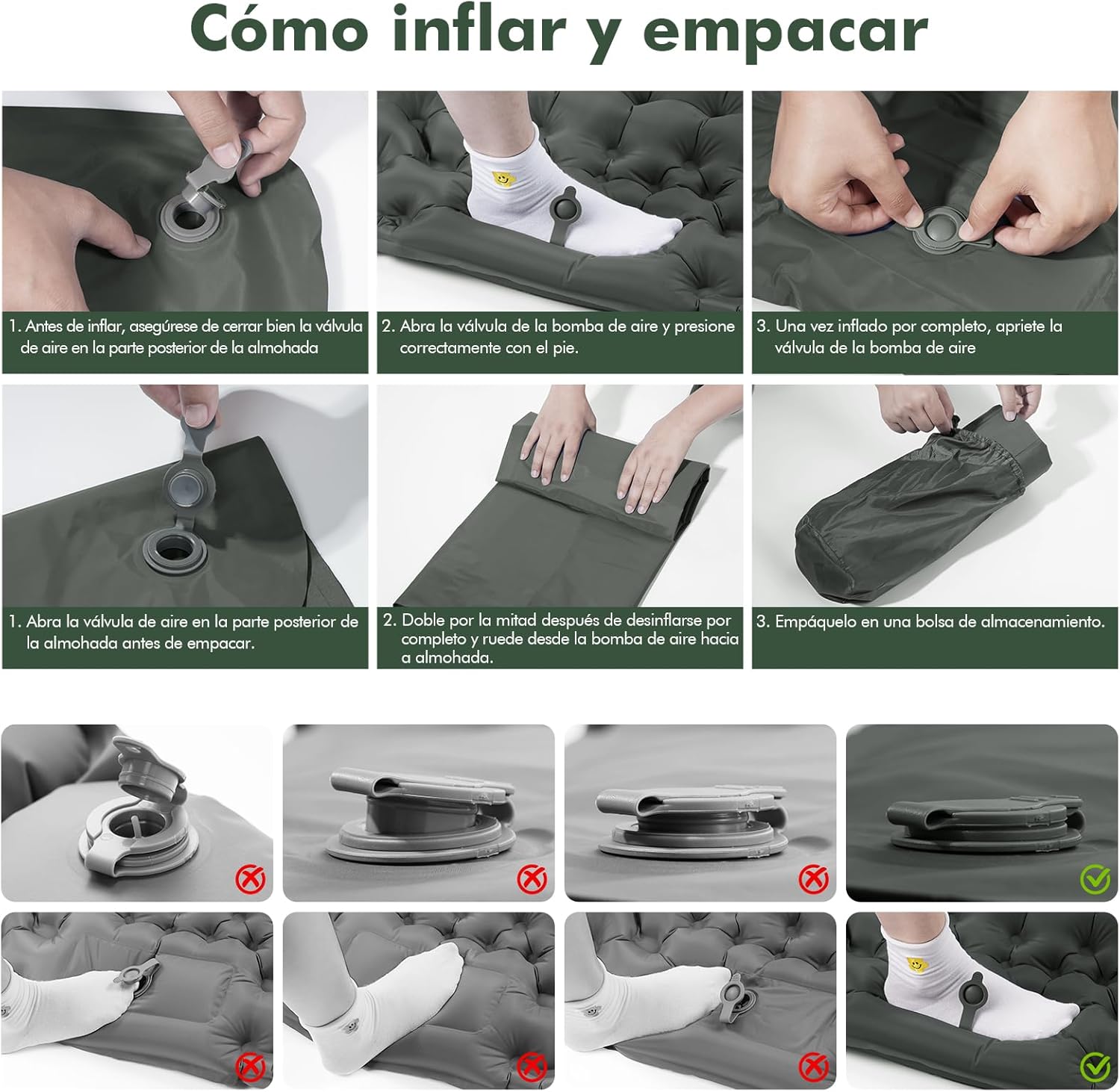 Cómo inflar y empacar

1. Antes de inflar, asegúrese de cerrar bien la válvula de aire en la parte posterior de la almohada

2. Abra la válvula de la bomba de aire y presione correctamente con el pie.

3. Una vez inflado por completo, apriete la válvula de la bomba de aire

1. Abra la válvula de aire en la parte posterior de la almohada antes de empacar.

2. Doble por la mitad después de desinflarse por completo y ruede desde la bomba de aire hacia a almohada.

3. Empáquelo en una bolsa de almacenamiento.