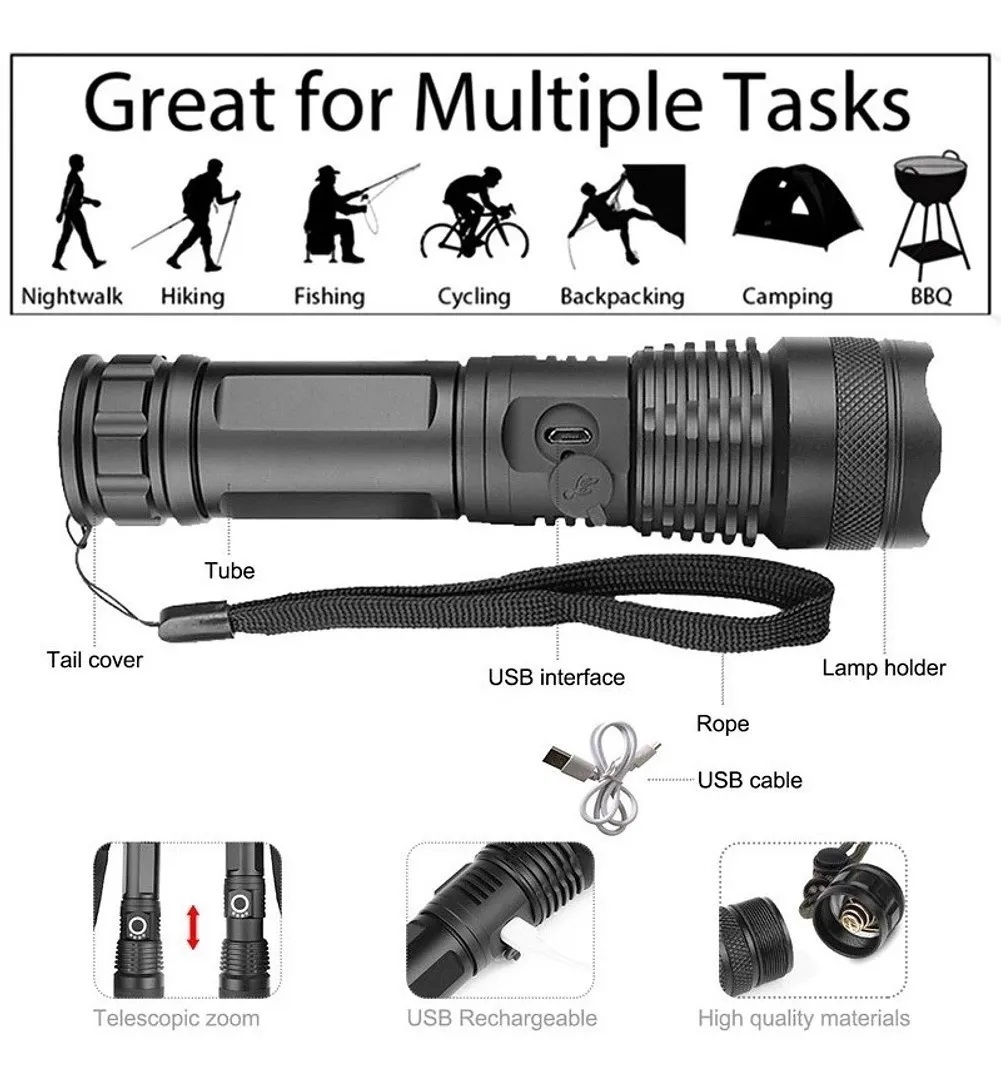 Great for Multiple Tasks

Nightwalk Hiking Fishing Cycling Backpacking Camping BBQ

Tube

Tail cover

USB interface

Lamp holder

Rope

USB cable

Telescopic zoom

USB Rechargeable

High quality materials